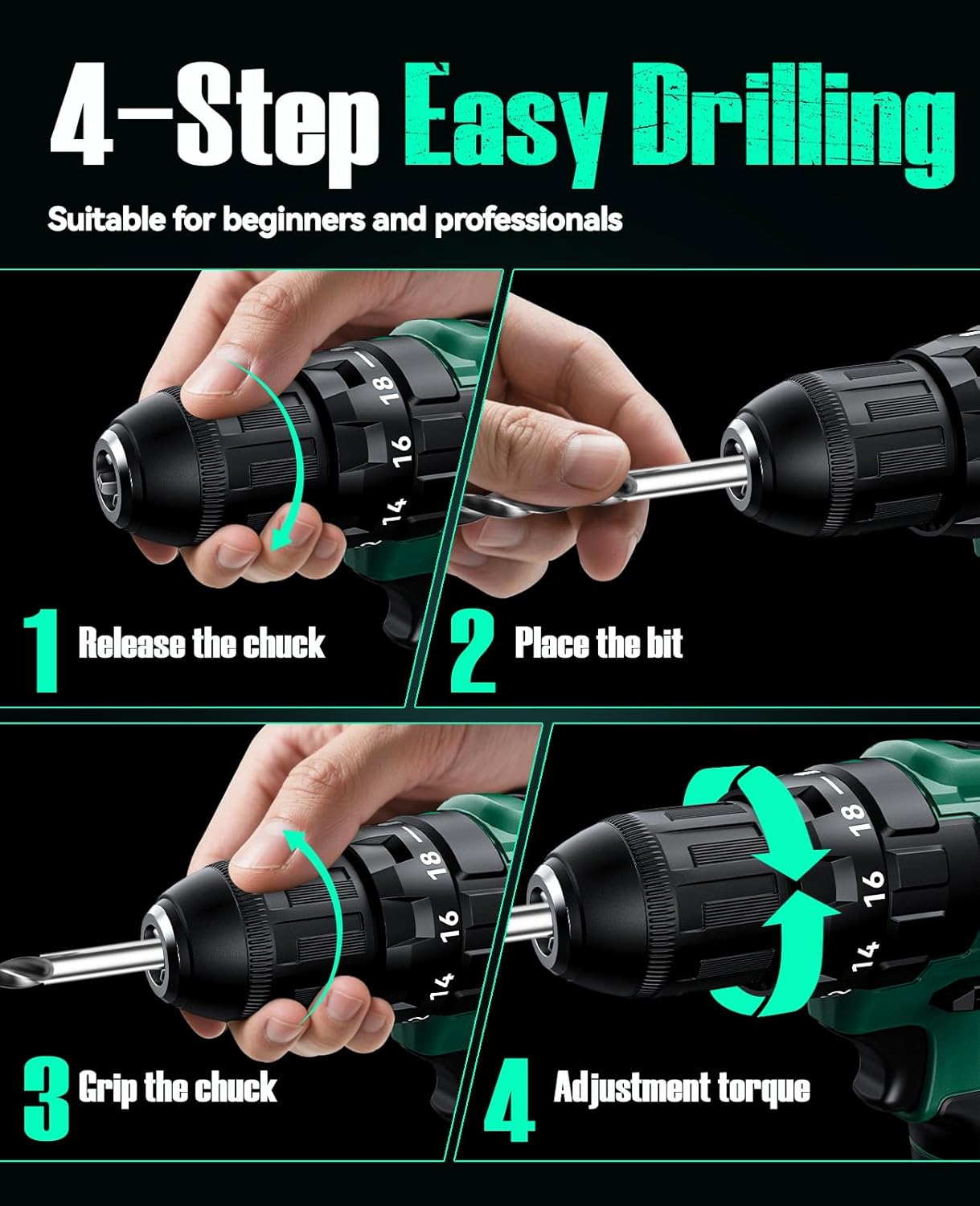 4-Step Easy Drilling

Suitable for beginners and professionals

18
16
14

1 Release the chuck

2 Place the bit

18
16
14

3 Grip the chuck

18
16
14

4 Adjustment torque