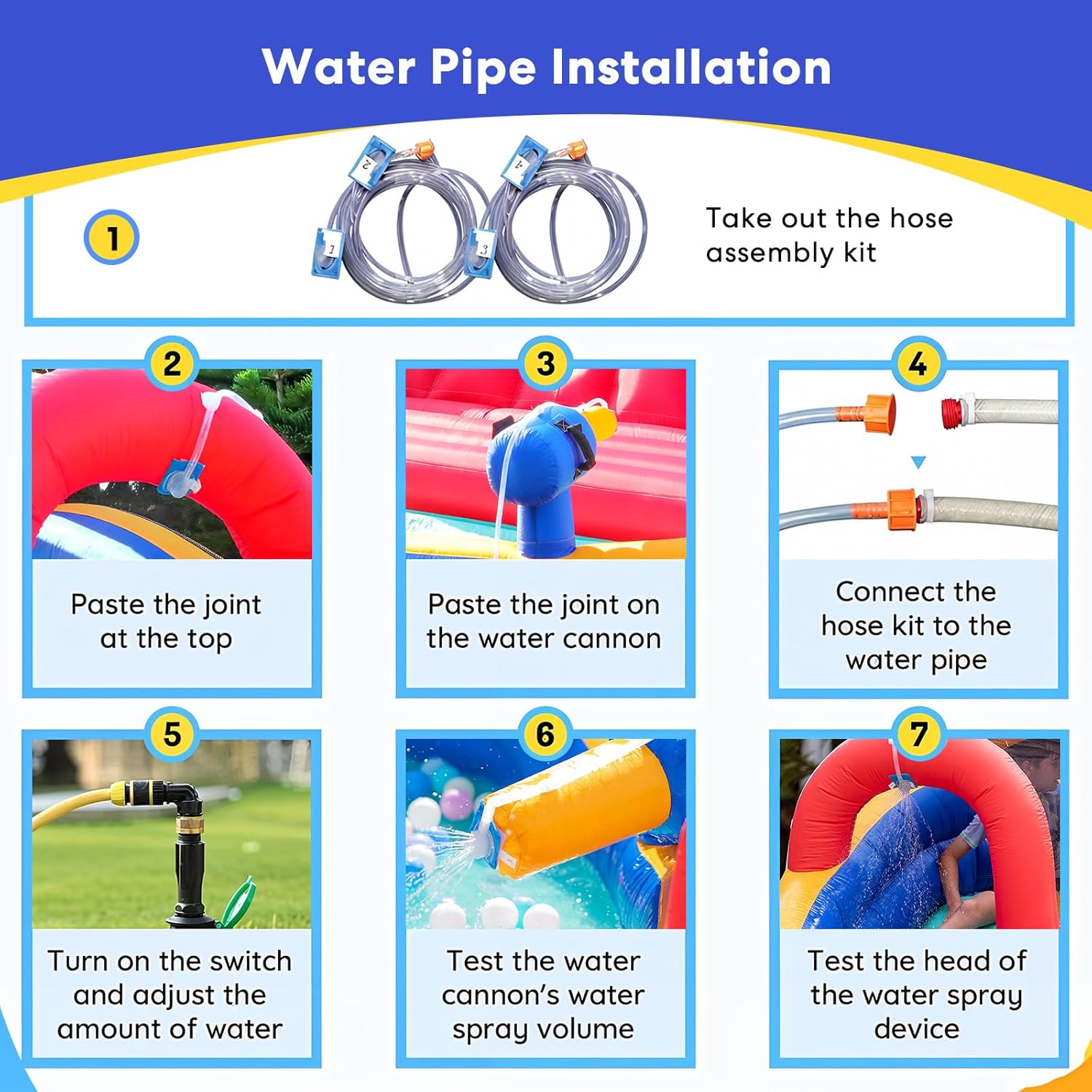 Water Pipe Installation

1

2

1

4

3

Take out the hose assembly kit

2

Paste the joint at the top

3

Paste the joint on the water cannon

4

Connect the hose kit to the water pipe

5

Turn on the switch and adjust the amount of water

6

Test the water cannon's water spray volume

7

Test the head of the water spray device